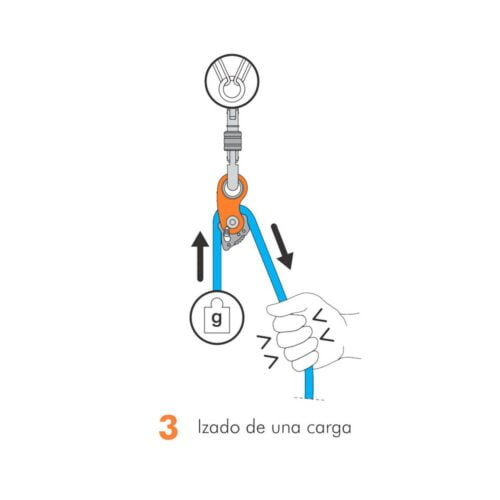 g

3 Izado de una carga